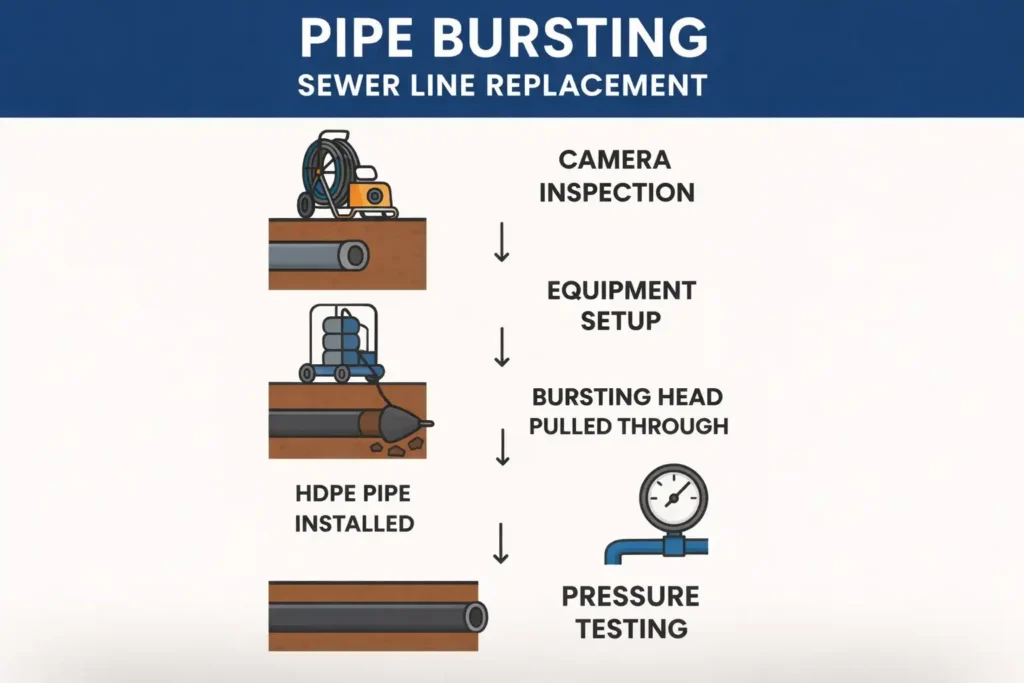 PIPE BURSTING
SEWER LINE REPLACEMENT

CAMERA INSPECTION

↓

EQUIPMENT SETUP

↓

BURSTING HEAD PULLED THROUGH

↓

HDPE PIPE INSTALLED

↓

PRESSURE TESTING